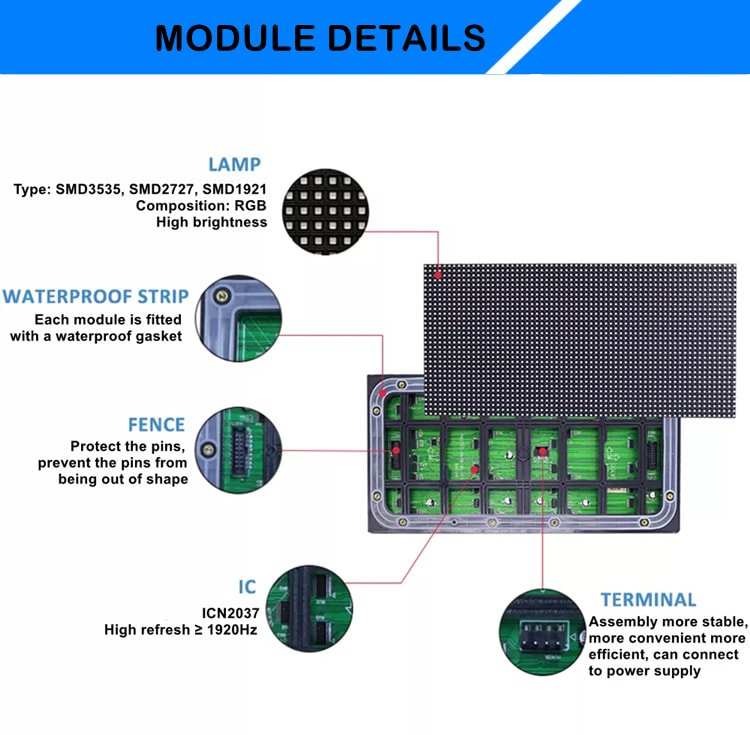 MODULE DETAILS

LAMP
Type: SMD3535, SMD2727, SMD1921
Composition: RGB
High brightness

WATERPROOF STRIP
Each module is fitted with a waterproof gasket

FENCE
Protect the pins, prevent the pins from being out of shape

IC
ICN2037
High refresh ≥ 1920Hz

TERMINAL
Assembly more stable, more convenient more efficient, can connect to power supply